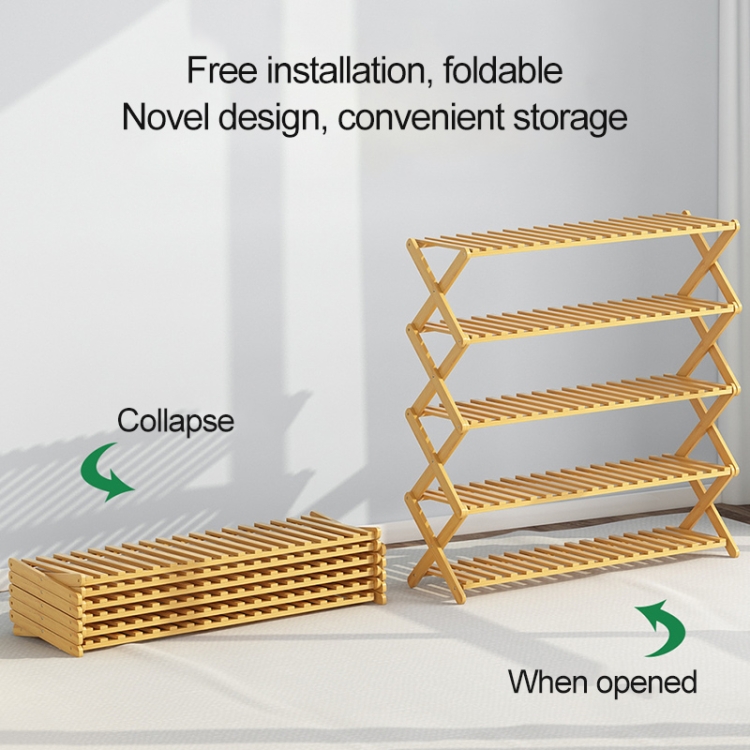 Free installation, foldable
Novel design, convenient storage

Collapse

When opened