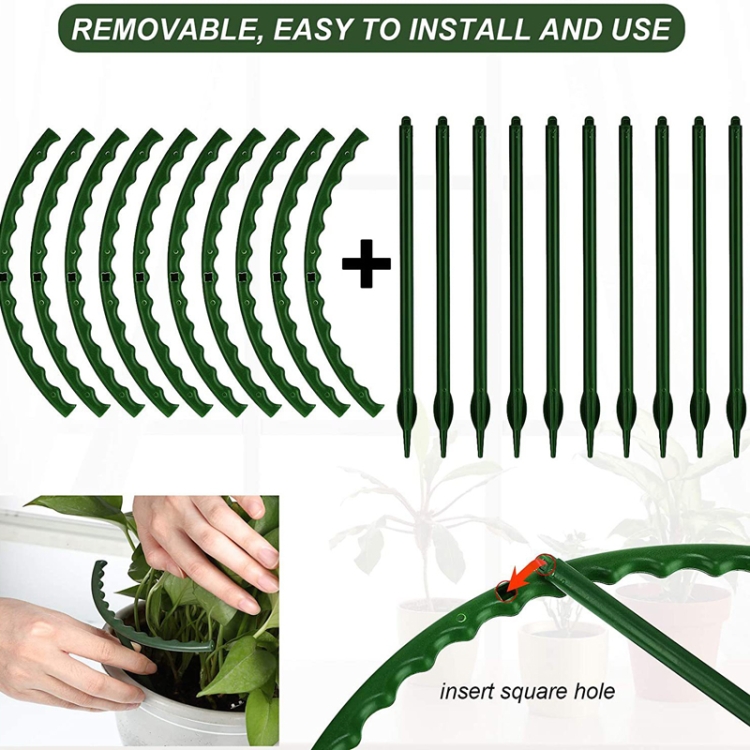 REMOVABLE, EASY TO INSTALL AND USE

+

insert square hole